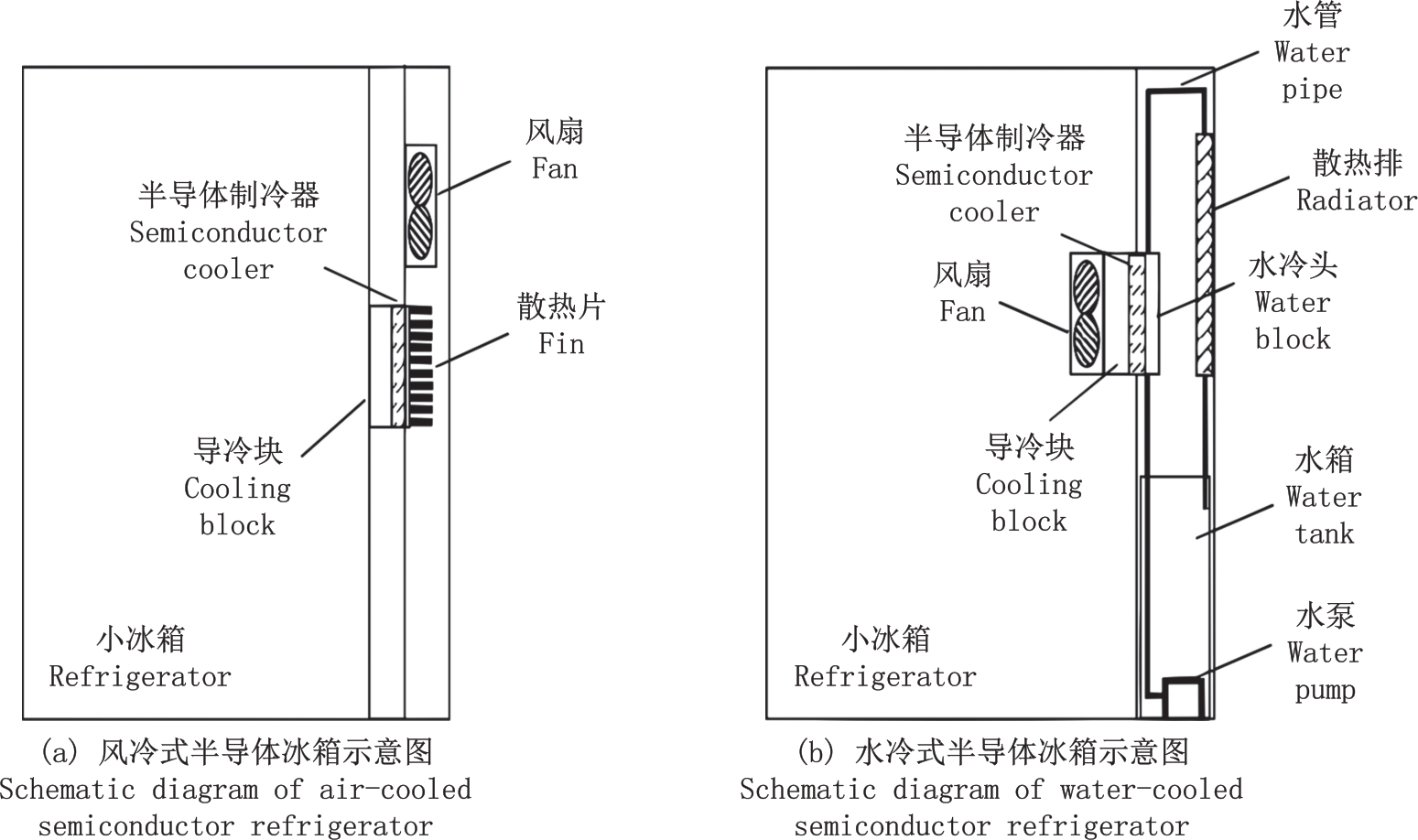 风扇
Fan

半导体制冷器
Semiconductor cooler

散热片
Fin

导冷块
Cooling block

小冰箱
Refrigerator

(a) 风冷式半导体冰箱示意图
Schematic diagram of air-cooled semiconductor refrigerator

水管
Water pipe

半导体制冷器
Semiconductor cooler

散热排
Radiator

风扇
Fan

水冷头
Water block

导冷块
Cooling block

水箱
Water tank

水泵
Water pump

小冰箱
Refrigerator

(b) 水冷式半导体冰箱示意图
Schematic diagram of water-cooled semiconductor refrigerator